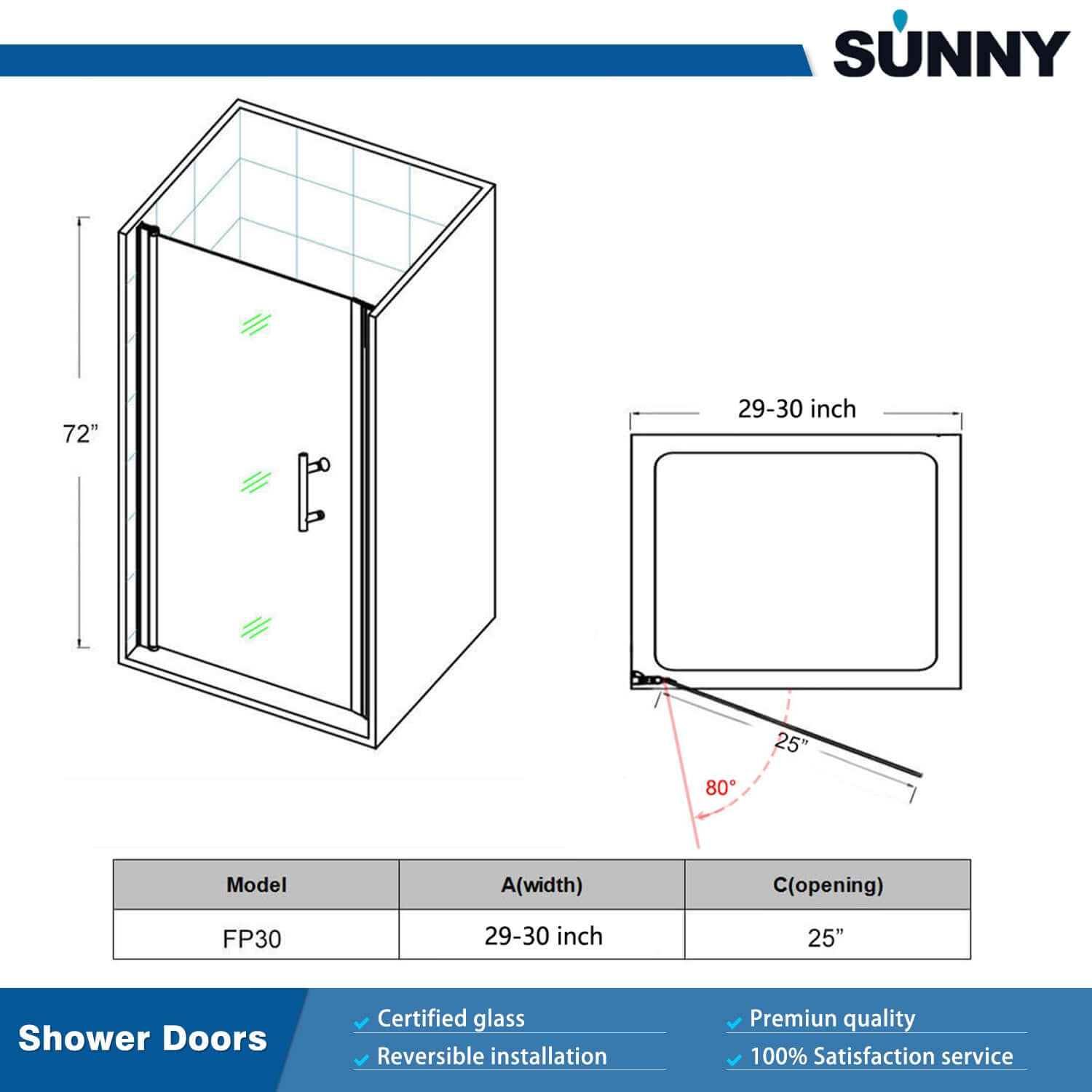 SUNNY

72”

29-30 inch

25”

80°

| Model | A(width) | C(opening) |
|---|---|---|
| FP30 | 29-30 inch | 25” |

Shower Doors

Certified glass

Reversible installation

Premiun quality

100% Satisfaction service