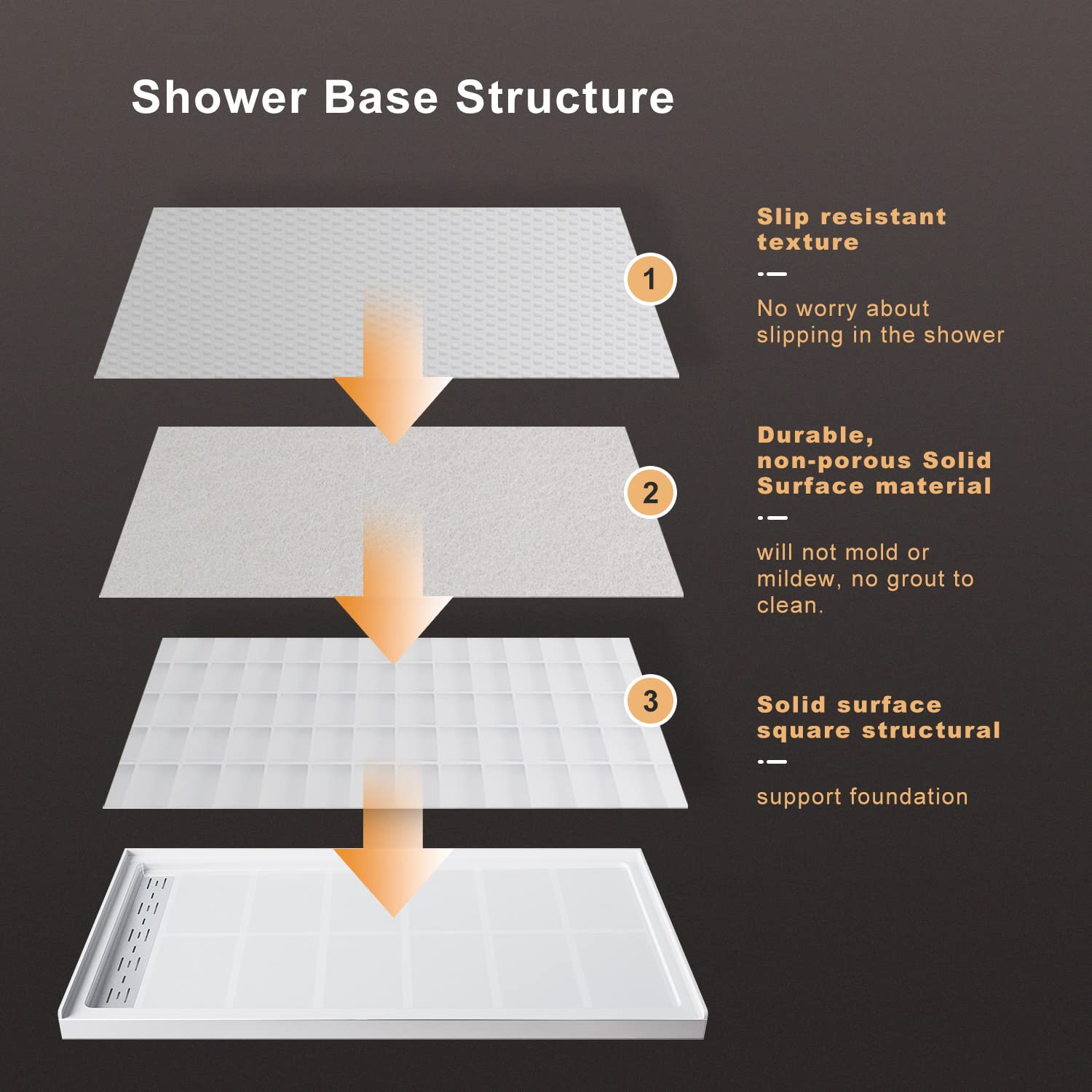 Shower Base Structure

1

Slip resistant texture

No worry about slipping in the shower

2

Durable, non-porous Solid Surface material

will not mold or mildew, no grout to clean.

3

Solid surface square structural

support foundation